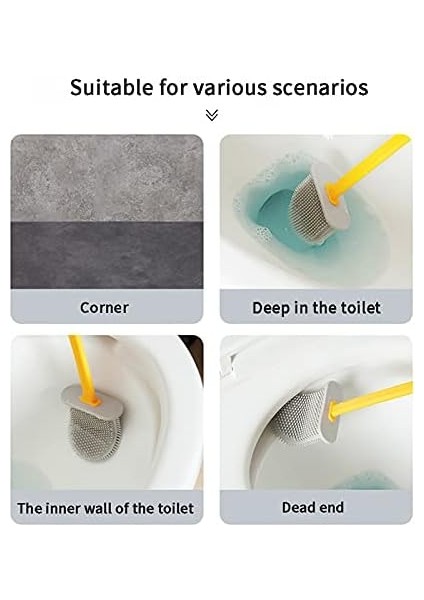 Suitable for various scenarios

Corner

Deep in the toilet

The inner wall of the toilet

Dead end