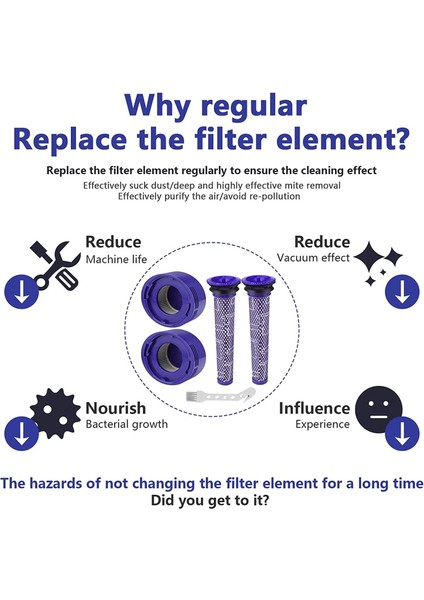 Why regular
Replace the filter element?

Replace the filter element regularly to ensure the cleaning effect
Effectively suck dust/deep and highly effective mite removal
Effectively purify the air/avoid re-pollution

Reduce
Machine life

Reduce
Vacuum effect

Nourish
Bacterial growth

Influence
Experience

The hazards of not changing the filter element for a long time
Did you get to it?