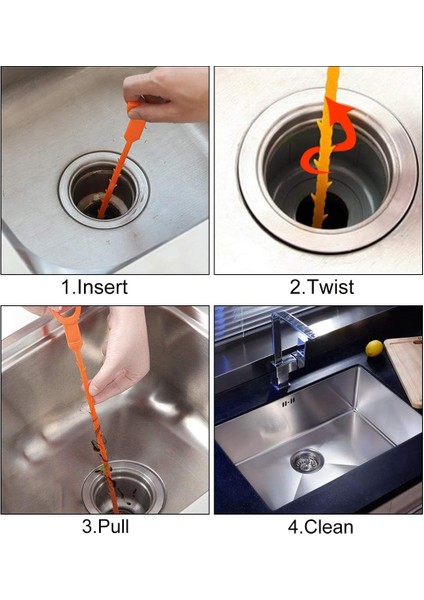 1.Insert

2.Twist

3.Pull

4.Clean