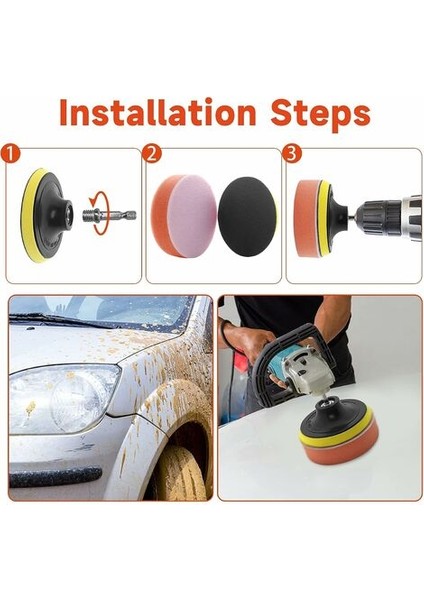 Installation Steps

1

2

3