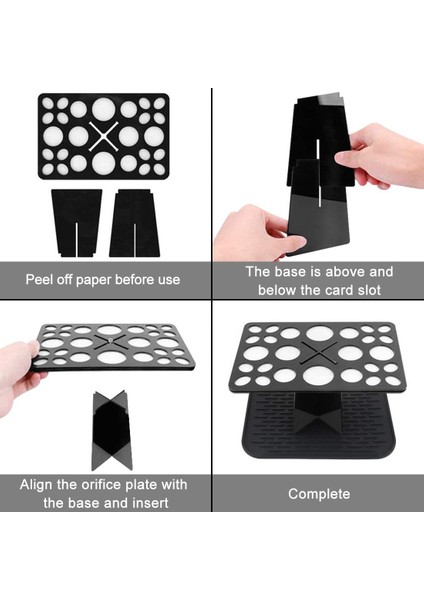 Peel off paper before use

The base is above and below the card slot

Align the orifice plate with the base and insert

Complete