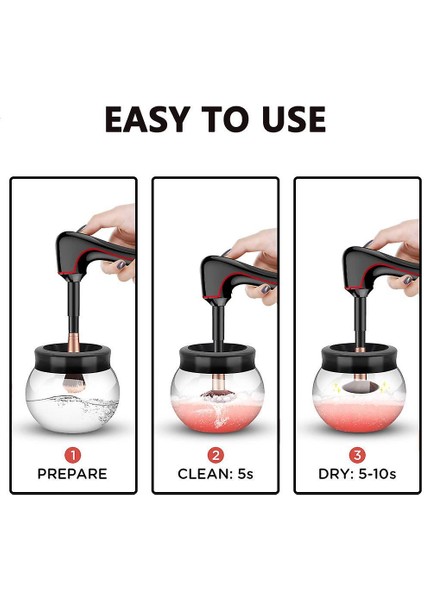 EASY TO USE

1
PREPARE

2
CLEAN: 5s

3
DRY: 5-10s