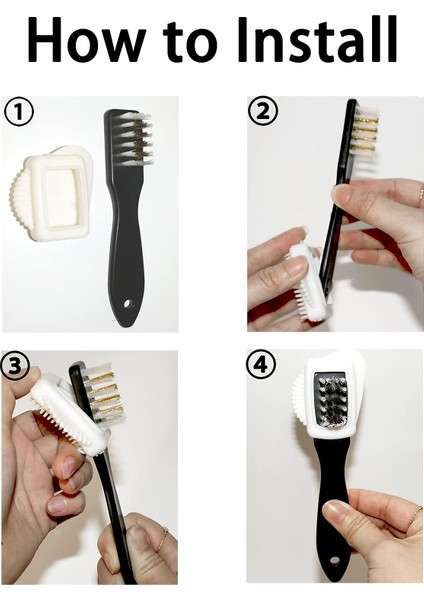 How to Install

①

②

③

④