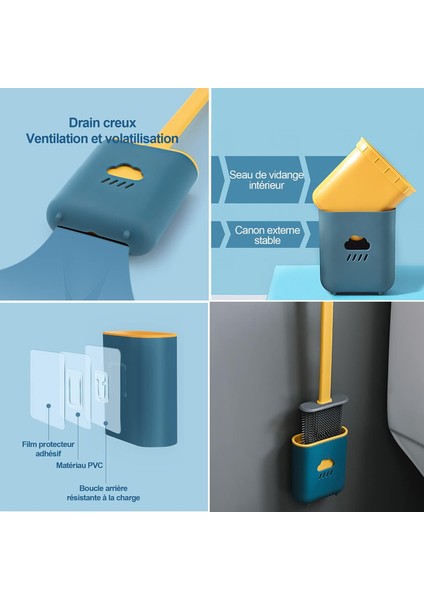 Drain creux
Ventilation et volatilisation

Seau de vidange intérieur

Canon externe stable

Film protecteur adhésif

Matériau PVC

Boucle arrière résistante à la charge