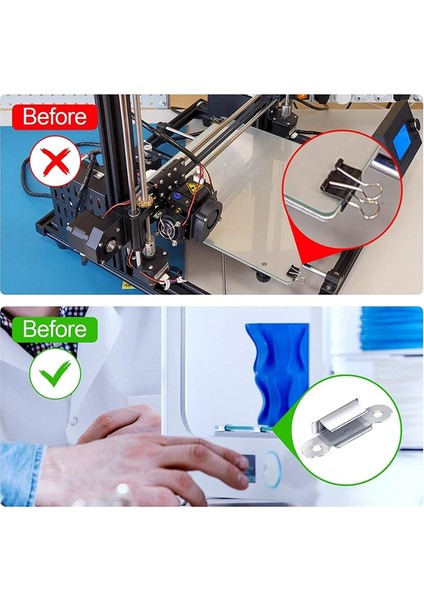 Before

Before