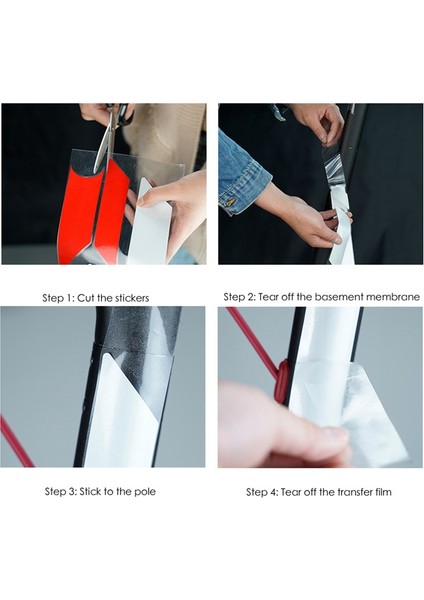 Step 1: Cut the stickers

Step 2: Tear off the basement membrane

Step 3: Stick to the pole

Step 4: Tear off the transfer film