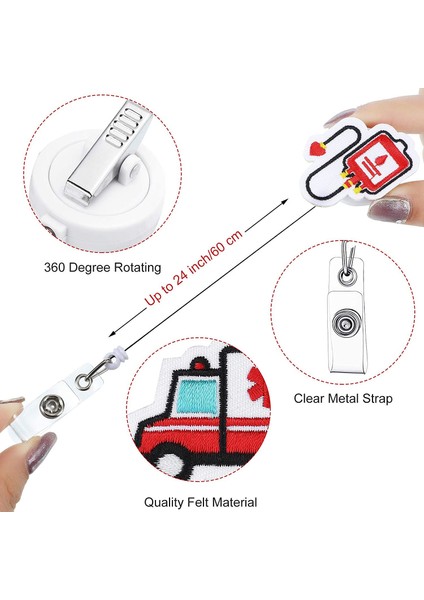 360 Degree Rotating

Up to 24 inch/60 cm

Clear Metal Strap

Quality Felt Material