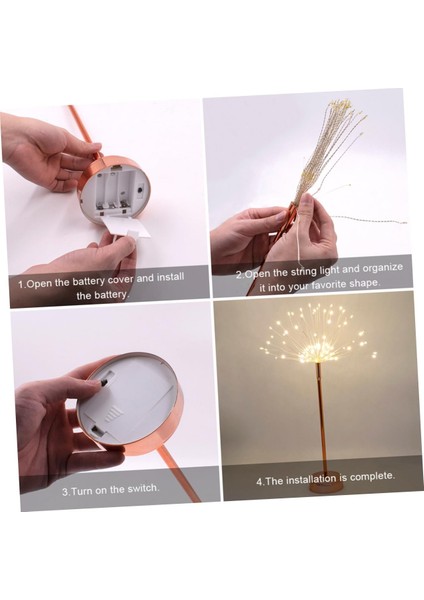 1.Open the battery cover and install the battery.

2.Open the string light and organize it into your favorite shape.

3.Turn on the switch.

4.The installation is complete.