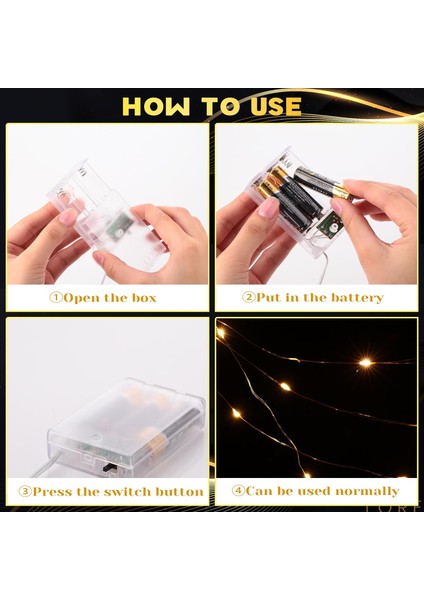 HOW TO USE

①Open the box

②Put in the battery

③Press the switch button

④Can be used normally