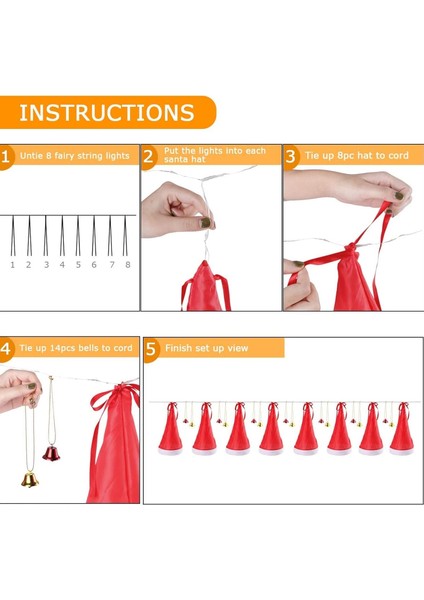 INSTRUCTIONS

1 Untie 8 fairy string lights

1 2 3 4 5 6 7 8

2 Put the lights into each santa hat

3 Tie up 8pc hat to cord

4 Tie up 14pcs bells to cord

5 Finish set up view