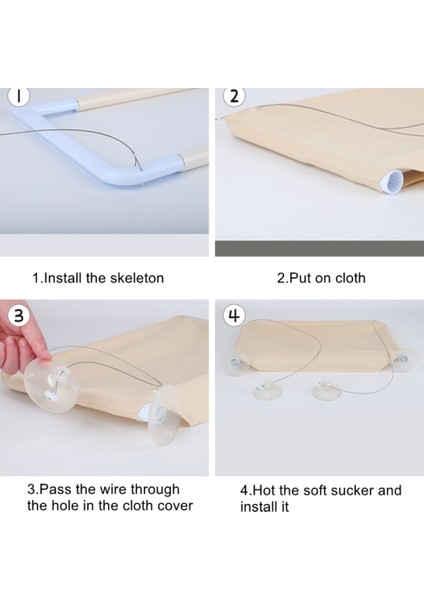 1

2

1.Install the skeleton

2.Put on cloth

3

4

3.Pass the wire through the hole in the cloth cover

4.Hot the soft sucker and install it