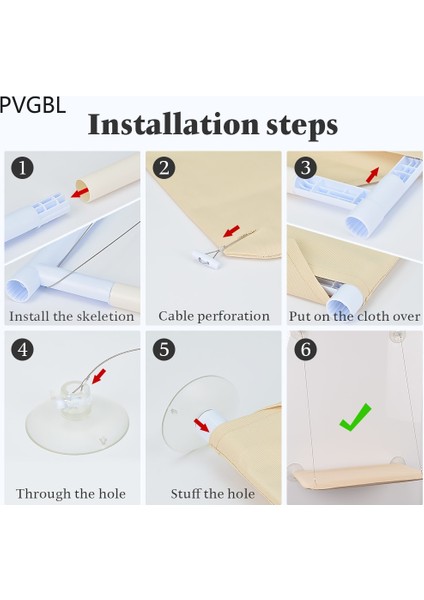 PVGBL

Installation steps

1
Install the skeletion

2
Cable perforation

3
Put on the cloth over

4
Through the hole

5
Stuff the hole

6