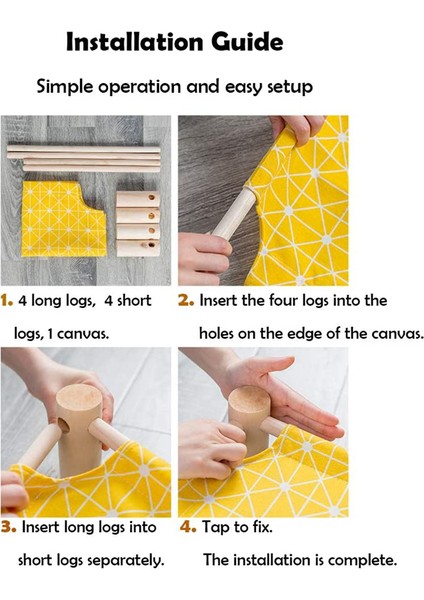 Installation Guide

Simple operation and easy setup

1. 4 long logs, 4 short logs, 1 canvas.

2. Insert the four logs into the holes on the edge of the canvas.

3. Insert long logs into short logs separately.

4. Tap to fix. The installation is complete.