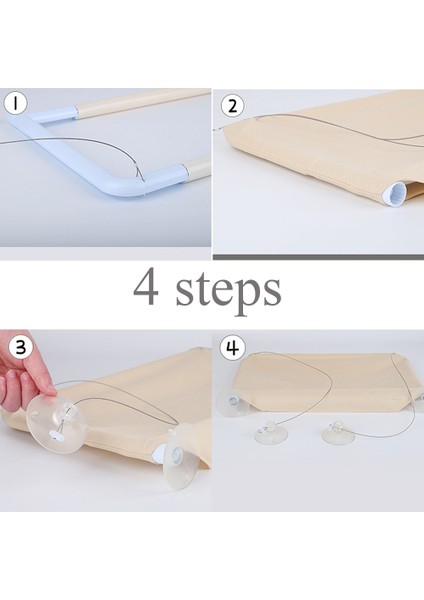 1

2

4 steps

3

4