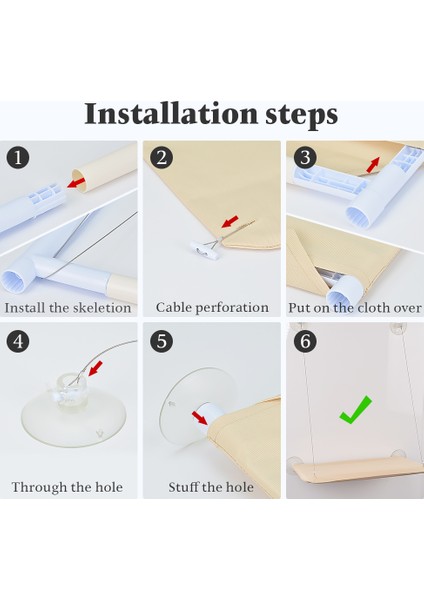 Installation steps

1
Install the skeletion

2
Cable perforation

3
Put on the cloth over

4
Through the hole

5
Stuff the hole

6