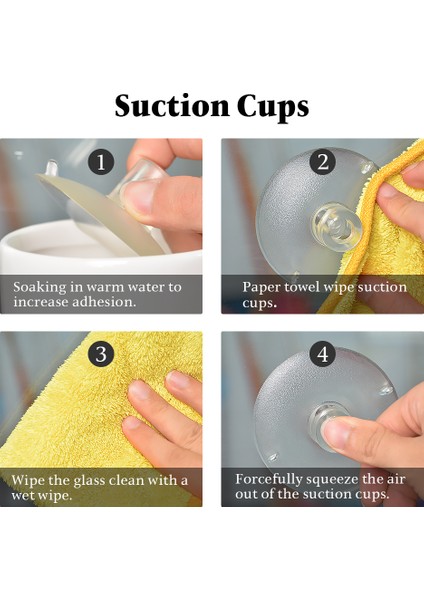 Suction Cups

1

Soaking in warm water to increase adhesion.

2

Paper towel wipe suction cups.

3

Wipe the glass clean with a wet wipe.

4

Forcefully squeeze the air out of the suction cups.