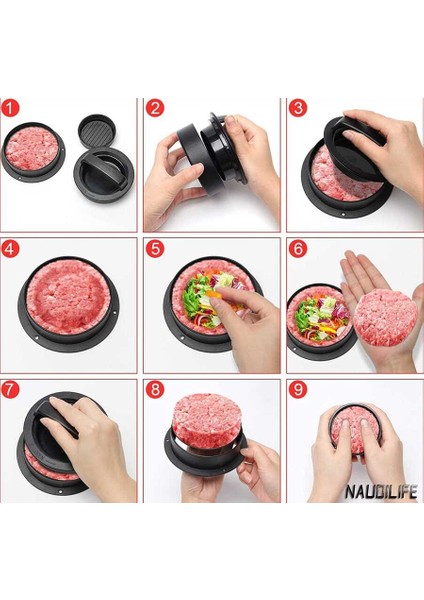 1

2

3

4

5

6

7

8

9

NAUDILIFE