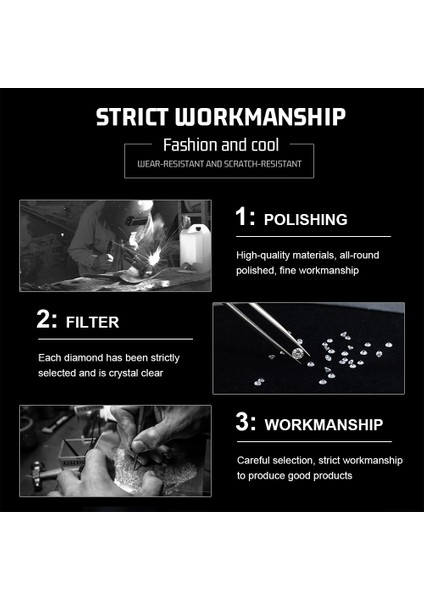 STRICT WORKMANSHIP

Fashion and cool

WEAR-RESISTANT AND SCRATCH-RESISTANT

1: POLISHING

High-quality materials, all-round polished, fine workmanship

2: FILTER

Each diamond has been strictly selected and is crystal clear

3: WORKMANSHIP

Careful selection, strict workmanship to produce good products