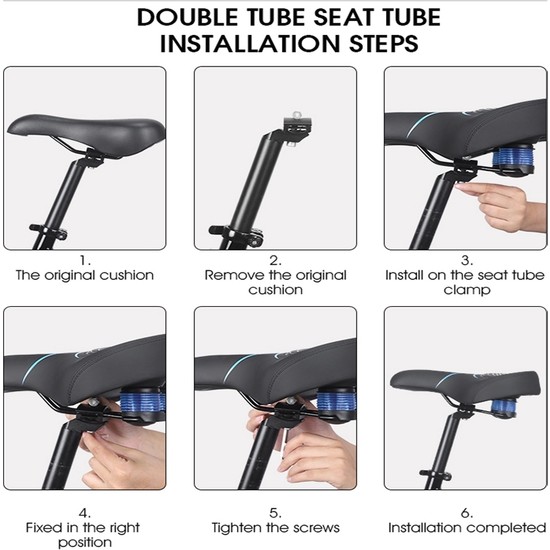 DOUBLE TUBE SEAT TUBE INSTALLATION STEPS

1.
The original cushion

2.
Remove the original cushion

3.
Install on the seat tube clamp

4.
Fixed in the right position

5.
Tighten the screws

6.
Installation completed