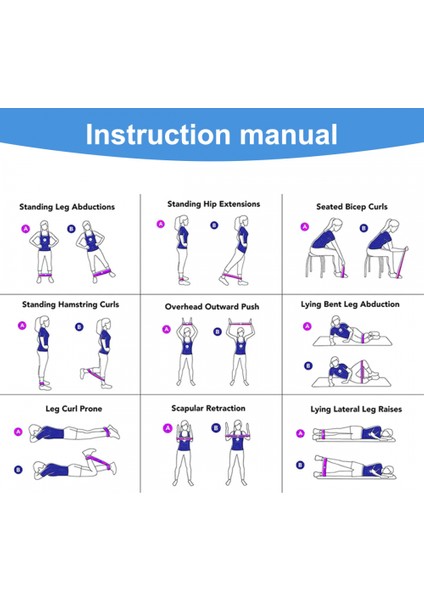 Instruction manual

Standing Leg Abductions
A B

Standing Hip Extensions
A B

Seated Bicep Curls
A B

Standing Hamstring Curls
A B

Overhead Outward Push
A B

Lying Bent Leg Abduction
A B

Leg Curl Prone
A B

Scapular Retraction
A B

Lying Lateral Leg Raises
A B