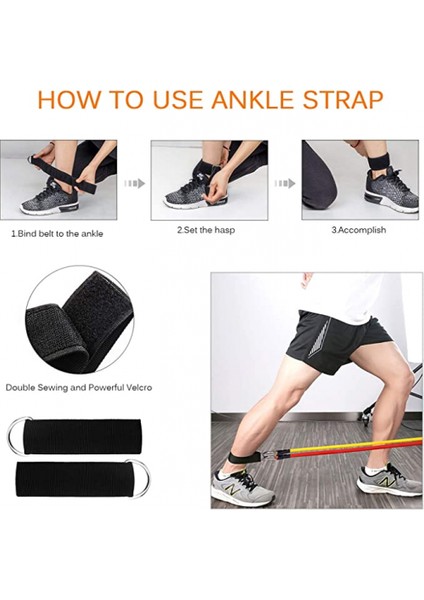 HOW TO USE ANKLE STRAP

1.Bind belt to the ankle

2.Set the hasp

3.Accomplish

Double Sewing and Powerful Velcro