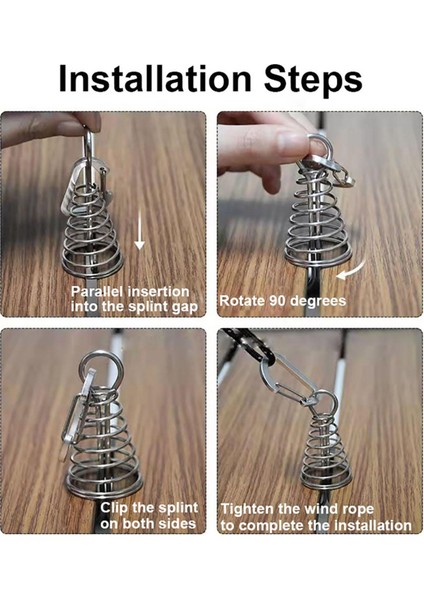 Installation Steps

Parallel insertion into the splint gap

Rotate 90 degrees

Clip the splint on both sides

Tighten the wind rope to complete the installation