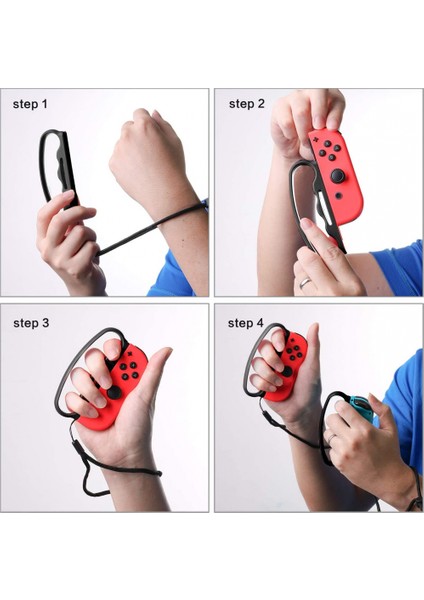 step 1

step 2

step 3

step 4