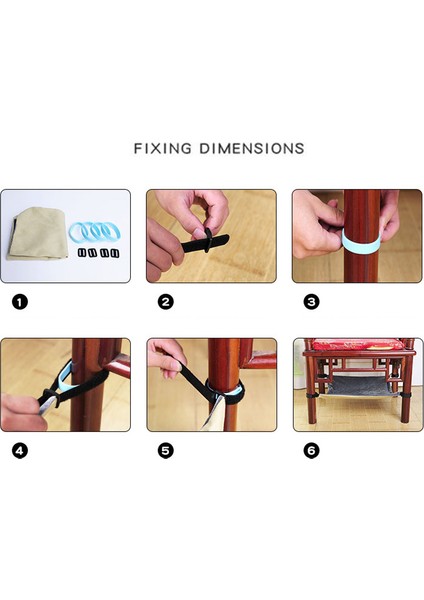 FIXING DIMENSIONS

1

2

3

4

5

6