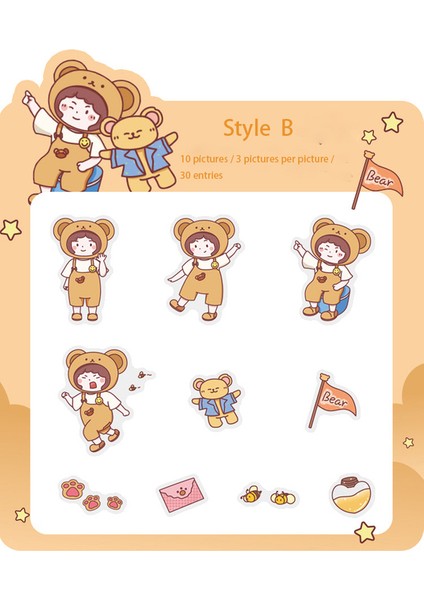 Style B

10 pictures / 3 pictures per picture / 30 entries

Bear

Bear