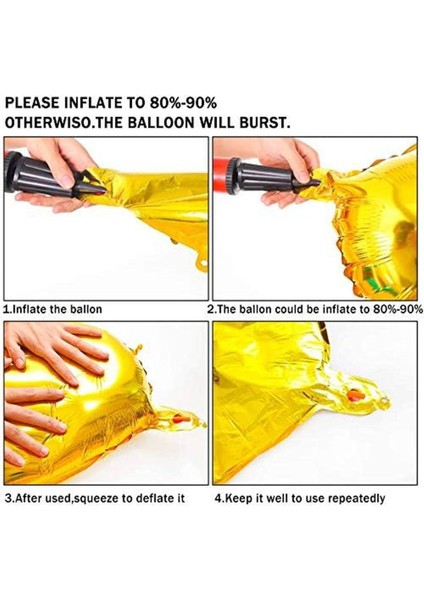 PLEASE INFLATE TO 80%-90%
OTHERWISO.THE BALLOON WILL BURST.

1.Inflate the ballon

2.The ballon could be inflate to 80%-90%

3.After used,squeeze to deflate it

4.Keep it well to use repeatedly