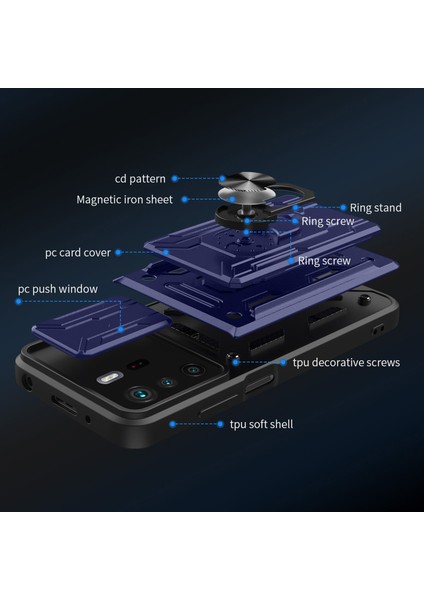 cd pattern
Magnetic iron sheet
Ring stand
Ring screw
pc card cover
Ring screw
pc push window
tpu decorative screws
tpu soft shell