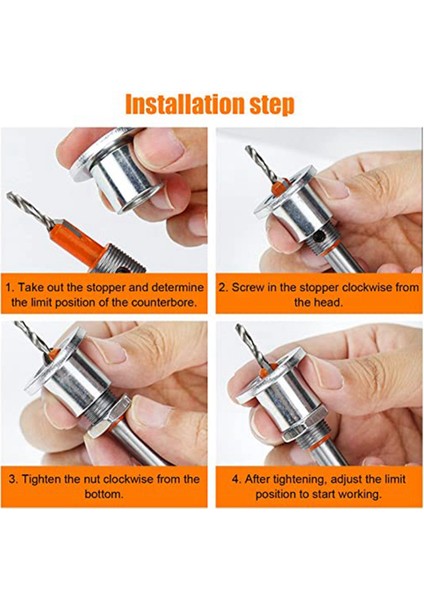 Installation step

1. Take out the stopper and determine the limit position of the counterbore.

2. Screw in the stopper clockwise from the head.

3. Tighten the nut clockwise from the bottom.

4. After tightening, adjust the limit position to start working.