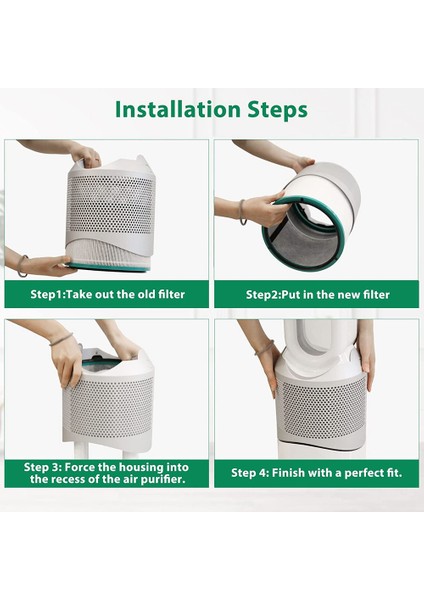 Installation Steps

Step1:Take out the old filter

Step2:Put in the new filter

Step 3: Force the housing into the recess of the air purifier.

Step 4: Finish with a perfect fit.