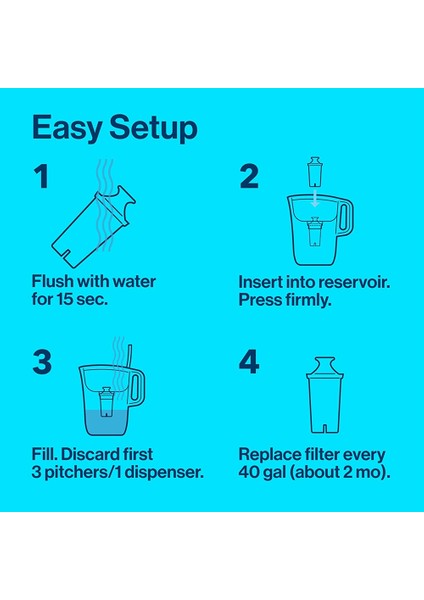 Easy Setup

1

Flush with water for 15 sec.

2

Insert into reservoir. Press firmly.

3

Fill. Discard first 3 pitchers/1 dispenser.

4

Replace filter every 40 gal (about 2 mo).