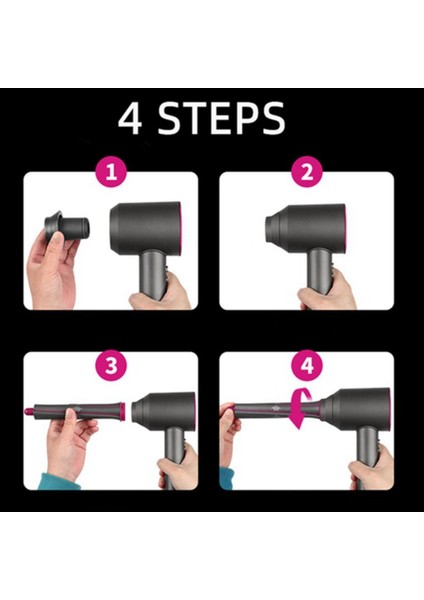 4 STEPS

1

2

3

4