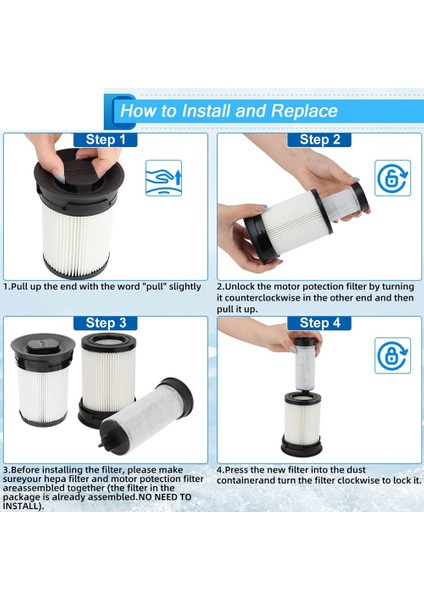 How to Install and Replace

Step 1

1.Pull up the end with the word "pull" slightly

Step 2

2.Unlock the motor potection filter by turning it counterclockwise in the other end and then pull it up.

Step 3

3.Before installing the filter, please make sureyour hepa filter and motor potection filter areassembled together (the filter in the package is already assembled.NO NEED TO INSTALL).

Step 4

4.Press the new filter into the dust containerand turn the filter clockwise to lock it.