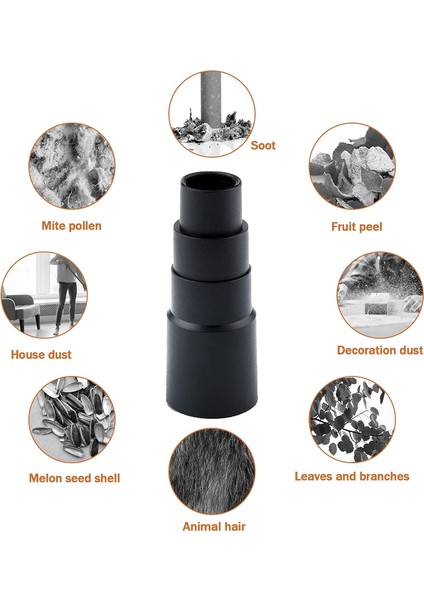 Soot

Mite pollen

Fruit peel

House dust

Decoration dust

Melon seed shell

Leaves and branches

Animal hair