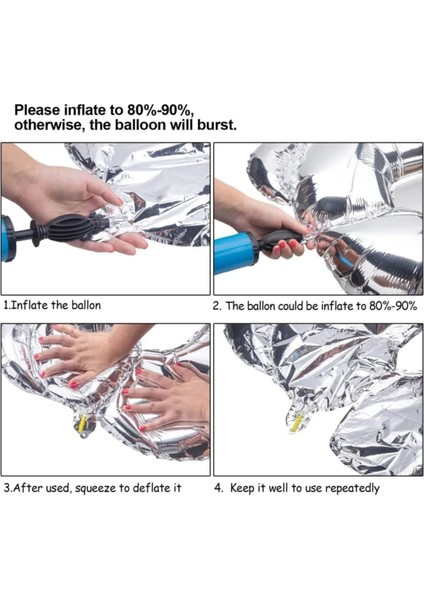 Please inflate to 80%-90%, otherwise, the balloon will burst.

1.Inflate the ballon

2. The ballon could be inflate to 80%-90%

3.After used, squeeze to deflate it

4. Keep it well to use repeatedly