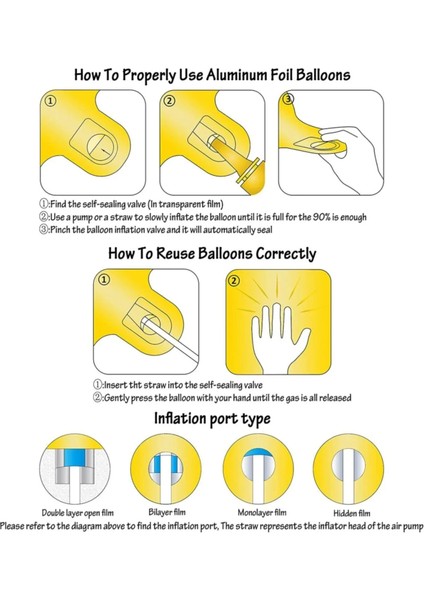 How To Properly Use Aluminum Foil Balloons

①

②

③

①:Find the self-sealing valve (In transparent film)
②:Use a pump or a straw to slowly inflate the balloon until it is full for the 90% is enough
③:Pinch the balloon inflation valve and it will automatically seal

How To Reuse Balloons Correctly

①

②

①:Insert tht straw into the self-sealing valve
②:Gently press the balloon with your hand until the gas is all released

Inflation port type

Double layer open film

Bilayer film

Monolayer film

Hidden film

Please refer to the diagram above to find the inflation port, The straw represents the inflator head of the air pump