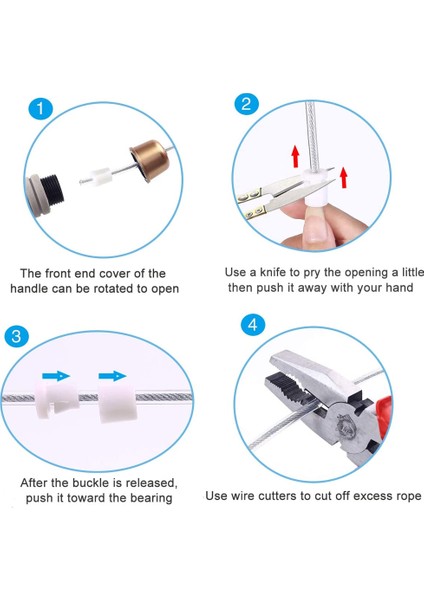 1

The front end cover of the handle can be rotated to open

2

Use a knife to pry the opening a little then push it away with your hand

3

After the buckle is released, push it toward the bearing

4

Use wire cutters to cut off excess rope