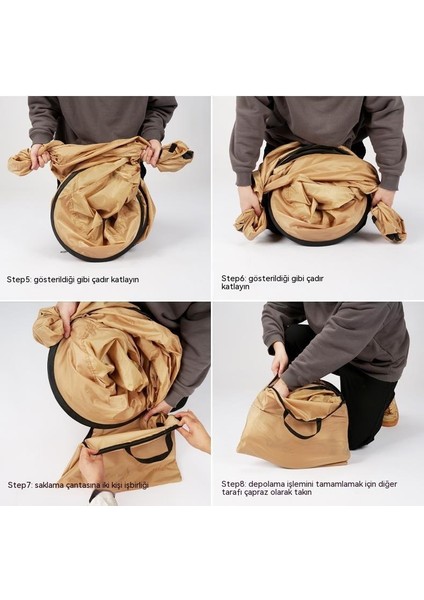 Step5: gösterildiği gibi çadır katlayın

Step6: gösterildiği gibi çadır katlayın

Step7: saklama çantasına iki kişi işbirliği

Step8: depolama işlemini tamamlamak için diğer tarafı çapraz olarak takın