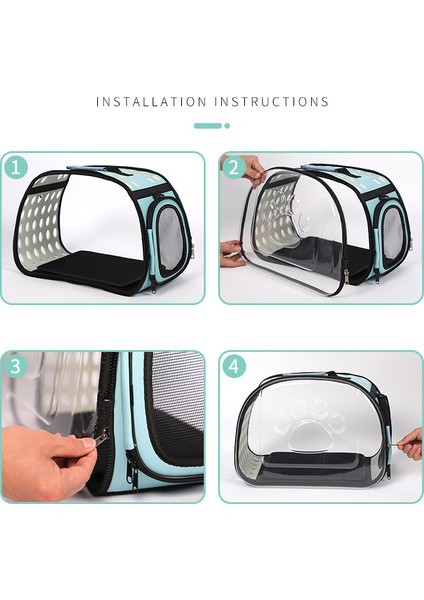 INSTALLATION INSTRUCTIONS

1

2

3

4