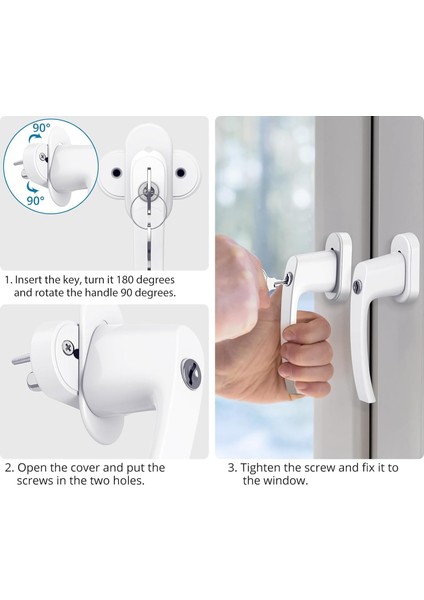 90°

90°

1. Insert the key, turn it 180 degrees and rotate the handle 90 degrees.

2. Open the cover and put the screws in the two holes.

3. Tighten the screw and fix it to the window.