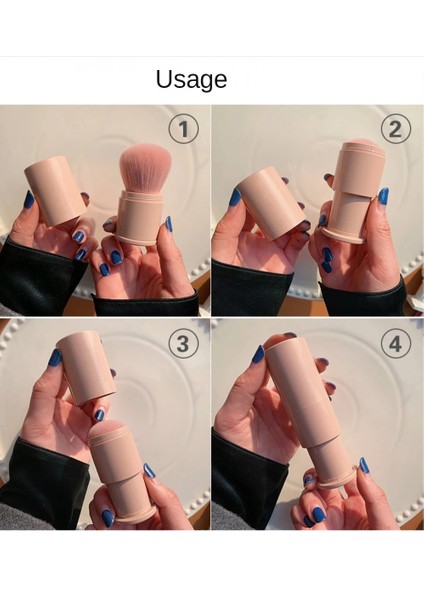 Usage

1

2

3

4