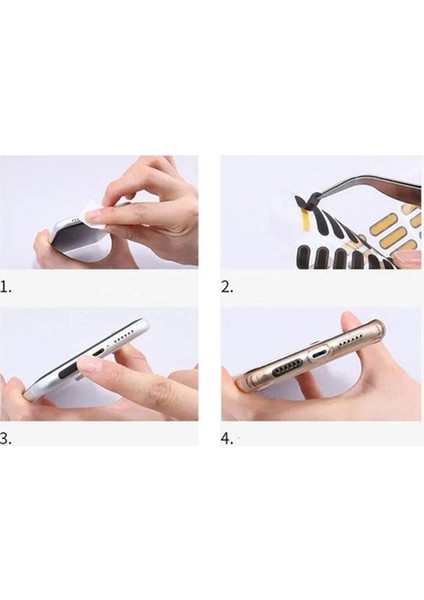 1.

2.

3.

4.