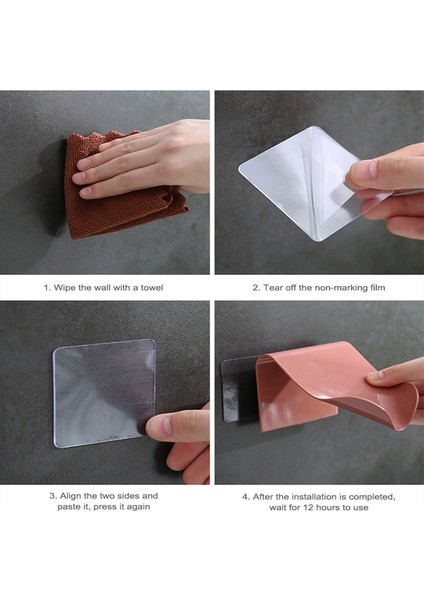 1. Wipe the wall with a towel

2. Tear off the non-marking film

3. Align the two sides and paste it, press it again

4. After the installation is completed, wait for 12 hours to use