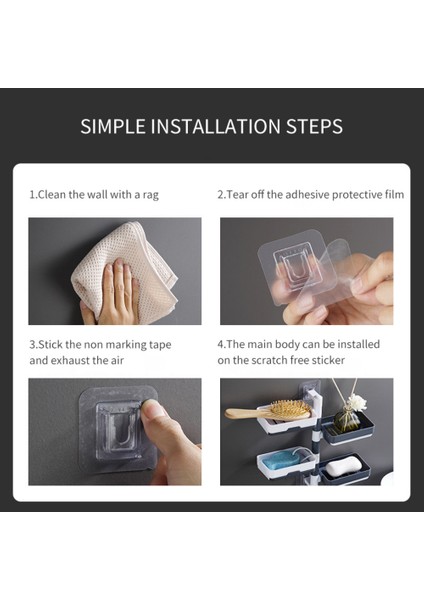 SIMPLE INSTALLATION STEPS

1.Clean the wall with a rag

2.Tear off the adhesive protective film

3.Stick the non marking tape and exhaust the air

4.The main body can be installed on the scratch free sticker