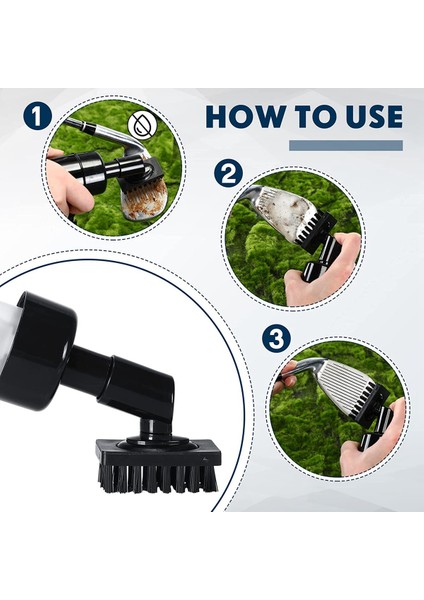 1

HOW TO USE

2

3