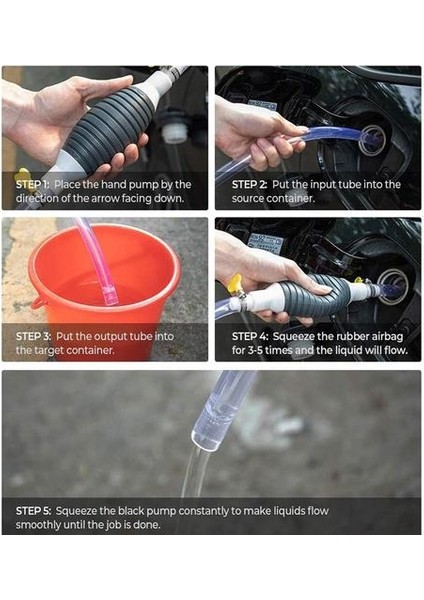 STEP 1: Place the hand pump by the direction of the arrow facing down.

STEP 2: Put the input tube into the source container.

STEP 3: Put the output tube into the target container.

STEP 4: Squeeze the rubber airbag for 3-5 times and the liquid will flow.

STEP 5: Squeeze the black pump constantly to make liquids flow smoothly until the job is done.