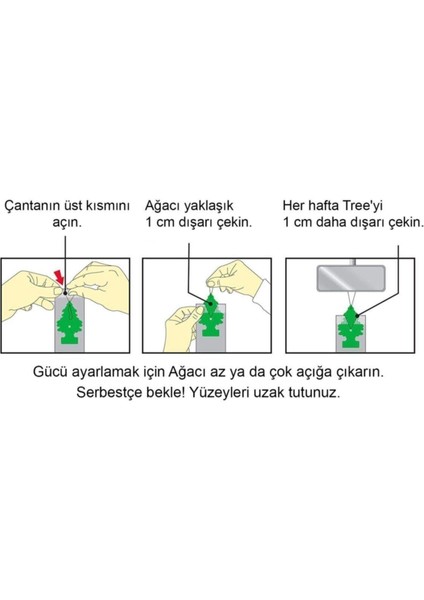 Çantanın üst kısmını açın.

Ağacı yaklaşık 1 cm dışarı çekin.

Her hafta Tree'yi 1 cm daha dışarı çekin.

Gücü ayarlamak için Ağacı az ya da çok açığa çıkarın. Serbestçe bekle! Yüzeyleri uzak tutunuz.